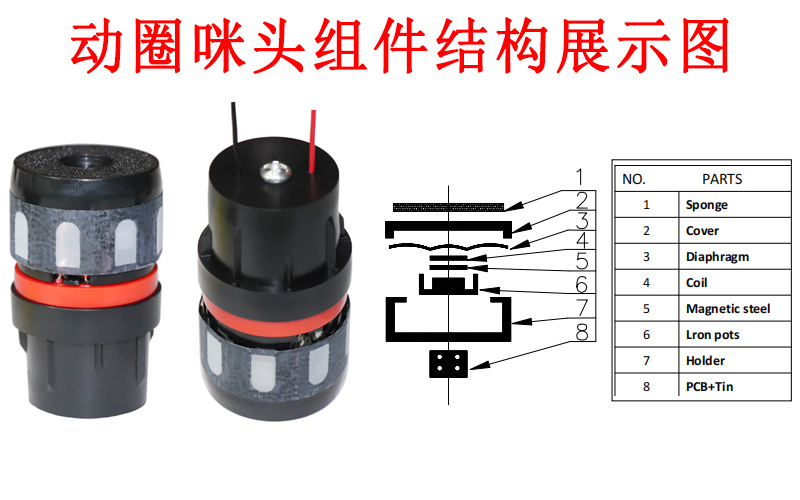 动圈咪头组件结构展示图

1
2
3
4
5
6
7
8

| NO. | PARTS |
|---|---|
| 1 | Sponge |
| 2 | Cover |
| 3 | Diaphragm |
| 4 | Coil |
| 5 | Magnetic steel |
| 6 | Lron pots |
| 7 | Holder |
| 8 | PCB+Tin |